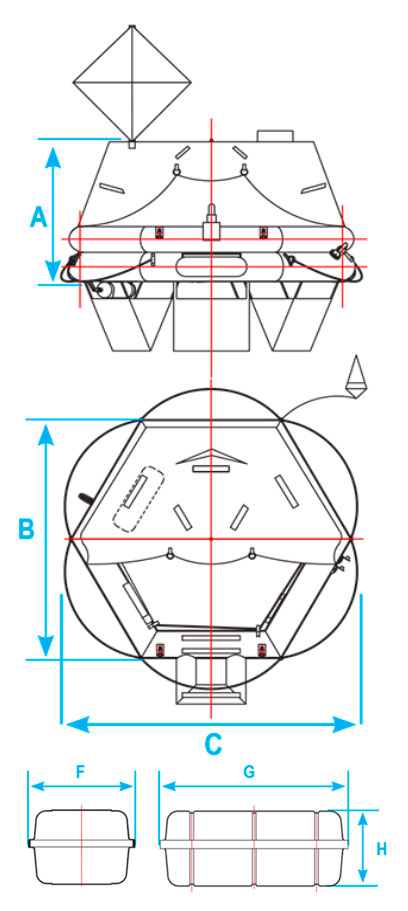 A

B

C

F

G

H